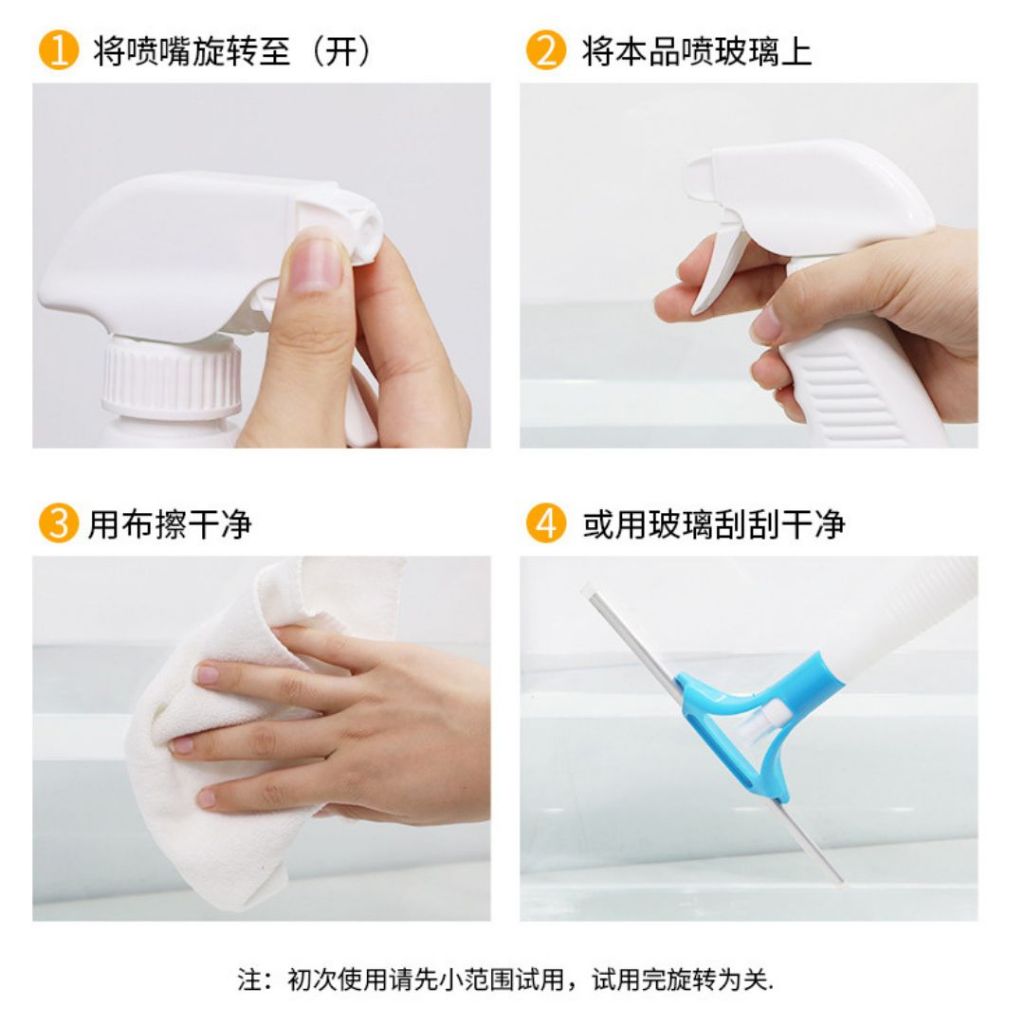 1 将喷嘴旋转至（开）

2 将本品喷玻璃上

3 用布擦干净

4 或用玻璃刮刮干净

注：初次使用请先小范围试用，试用完旋转为关.