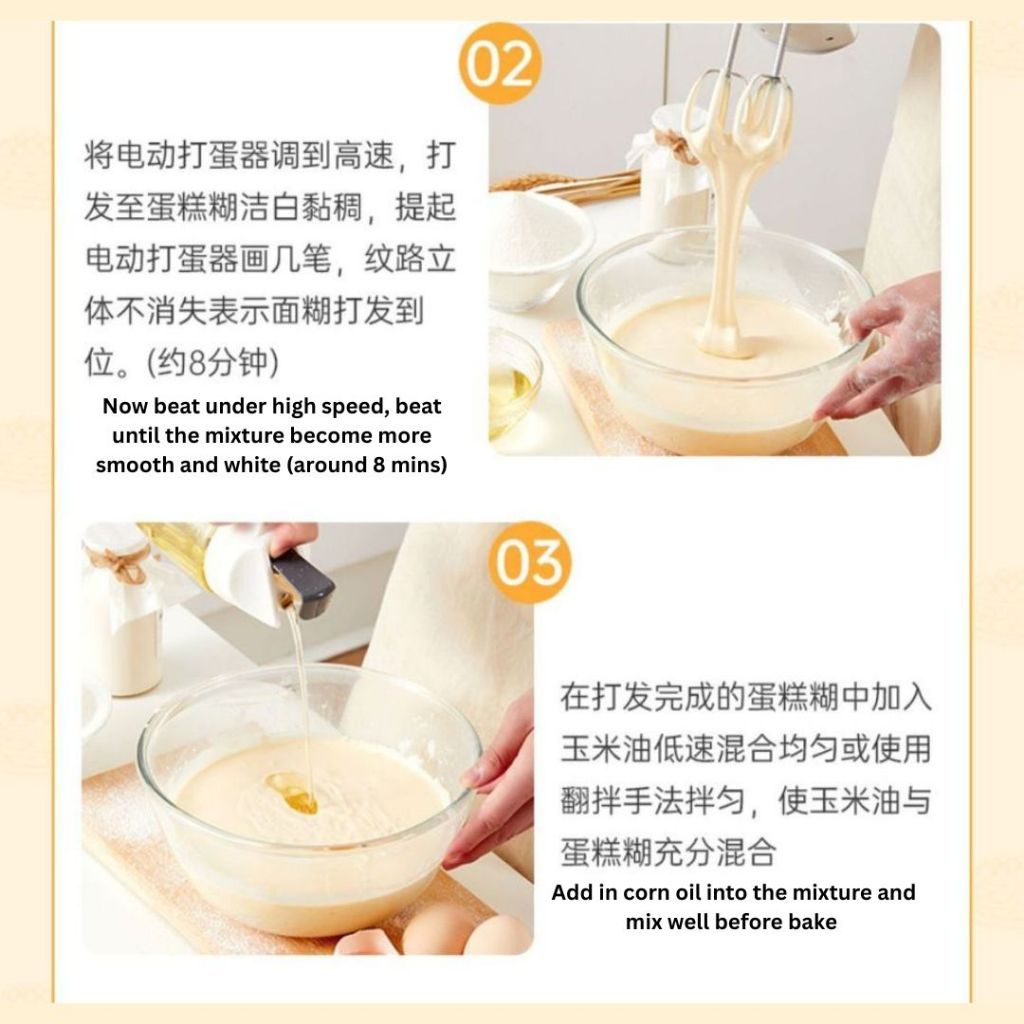 02

将电动打蛋器调到高速，打发至蛋糕糊洁白黏稠，提起电动打蛋器画几笔，纹路立体不消失表示面糊打发到位。(约8分钟)

Now beat under high speed, beat until the mixture become more smooth and white (around 8 mins)

03

在打发完成的蛋糕糊中加入玉米油低速混合均匀或使用翻拌手法拌匀，使玉米油与蛋糕糊充分混合

Add in corn oil into the mixture and mix well before bake