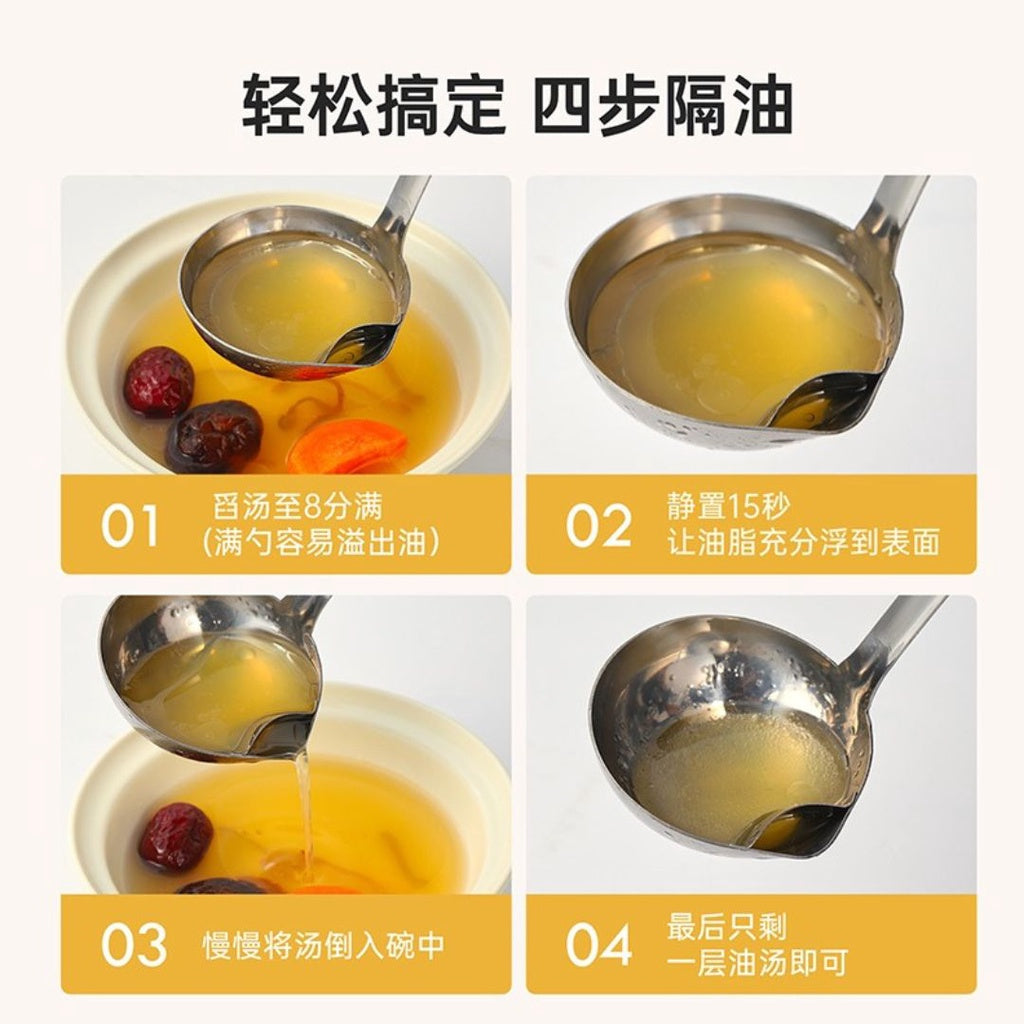 轻松搞定 四步隔油

01 舀汤至8分满
(满勺容易溢出油)

02 静置15秒
让油脂充分浮到表面

03 慢慢将汤倒入碗中

04 最后只剩
一层油汤即可