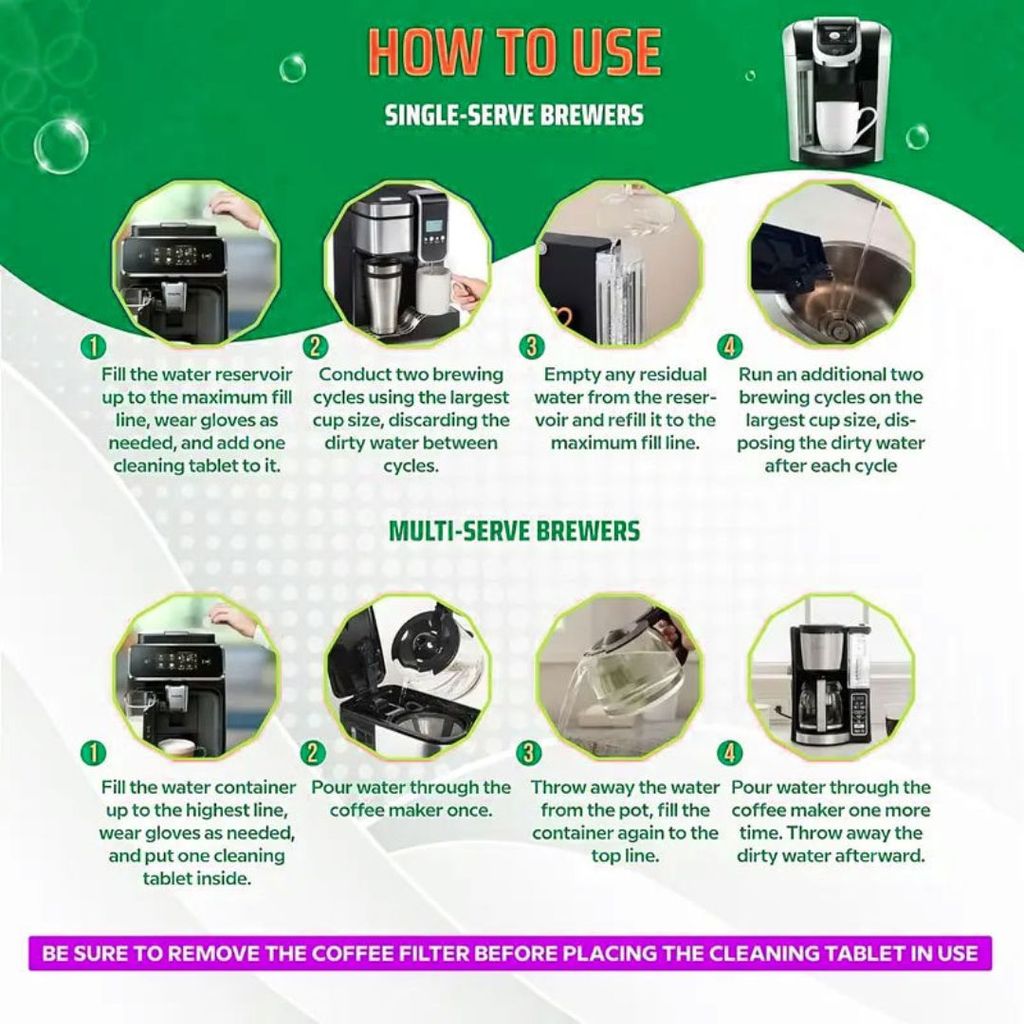 HOW TO USE

SINGLE-SERVE BREWERS

1
Fill the water reservoir up to the maximum fill line, wear gloves as needed, and add one cleaning tablet to it.

2
Conduct two brewing cycles using the largest cup size, discarding the dirty water between cycles.

3
Empty any residual water from the reservoir and refill it to the maximum fill line.

4
Run an additional two brewing cycles on the largest cup size, disposing the dirty water after each cycle

MULTI-SERVE BREWERS

1
Fill the water container up to the highest line, wear gloves as needed, and put one cleaning tablet inside.

2
Pour water through the coffee maker once.

3
Throw away the water from the pot, fill the container again to the top line.

4
Pour water through the coffee maker one more time. Throw away the dirty water afterward.

BE SURE TO REMOVE THE COFFEE FILTER BEFORE PLACING THE CLEANING TABLET IN USE